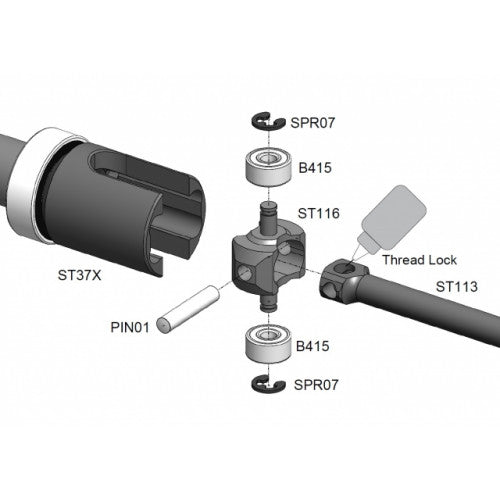 SPR07

B415

ST116

Thread Lock

ST37X

ST113

PIN01

B415

SPR07